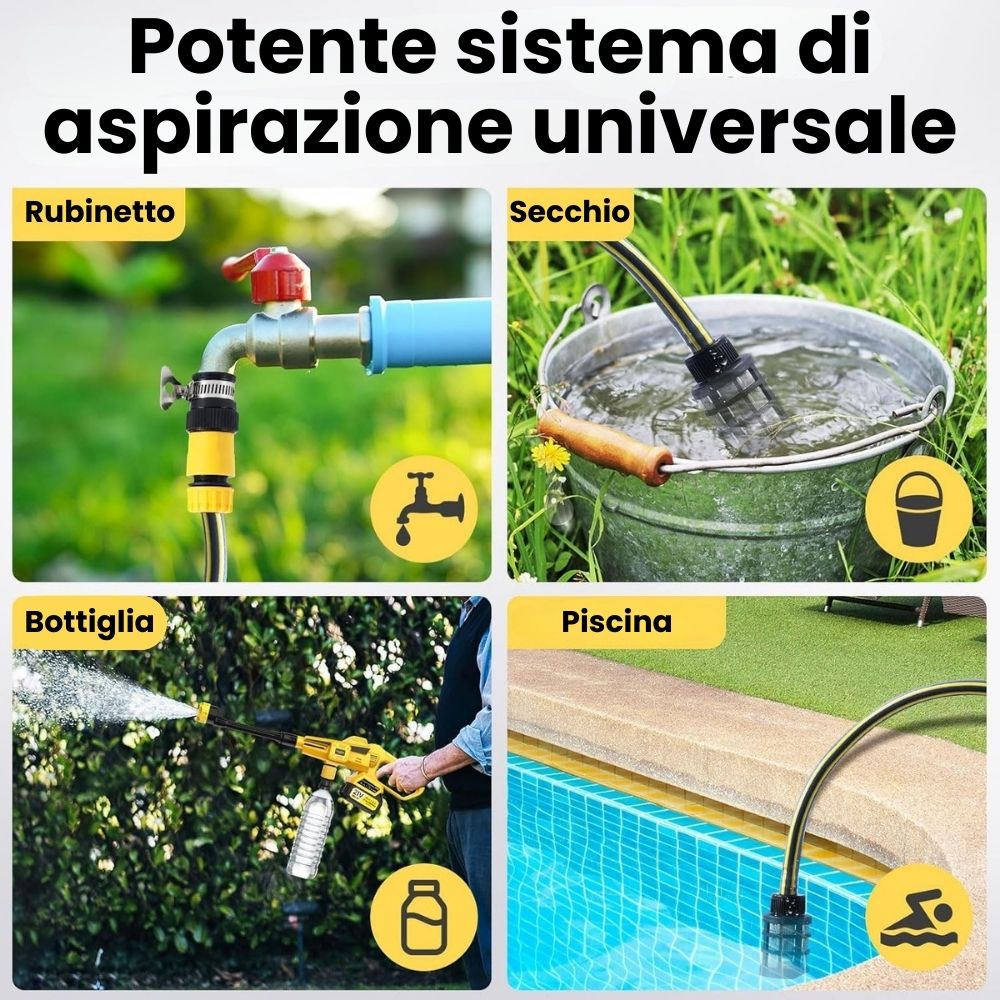 Potente sistema di aspirazione universale

Rubinetto

Secchio

Bottiglia

Piscina